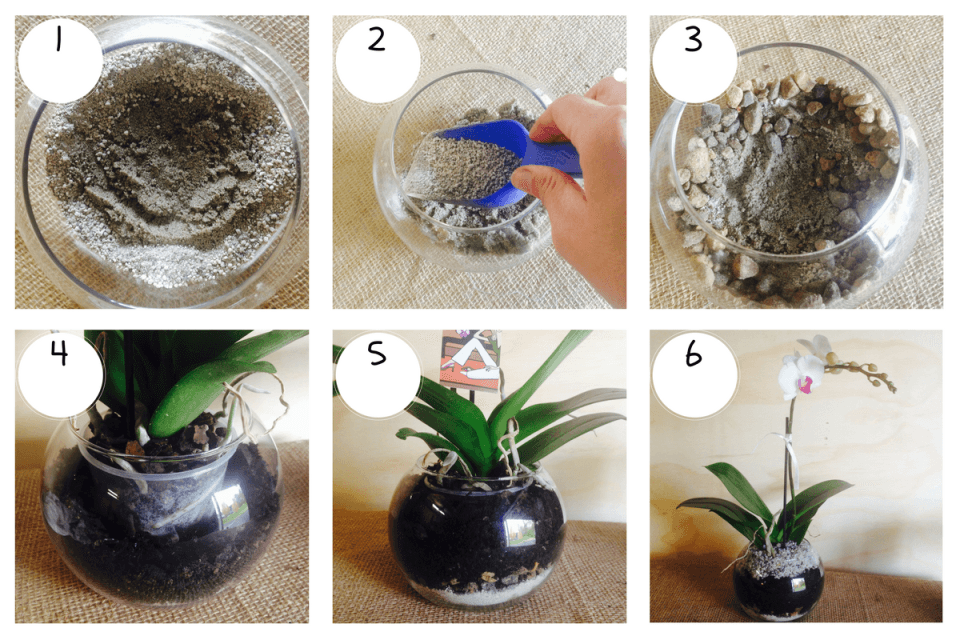 1

2

3

4

5

6